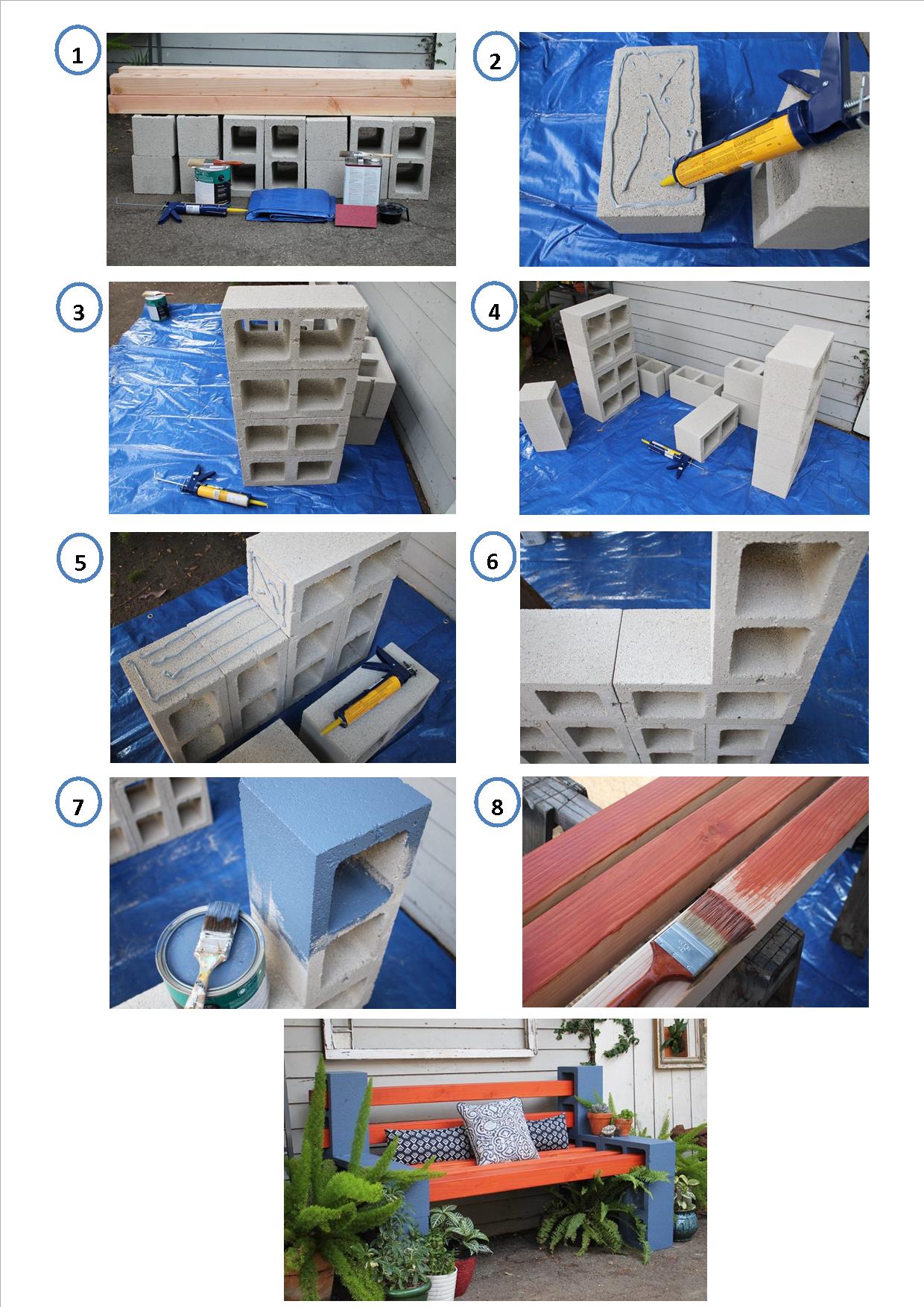 1

2

3

4

5

6

7

8